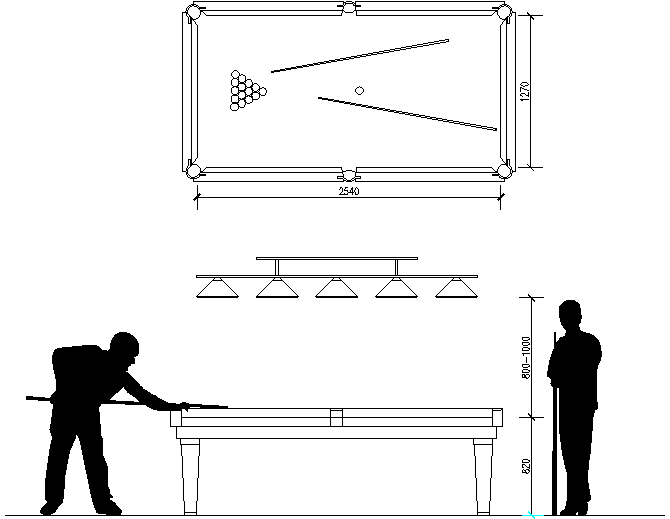 1270

2540

800–1000

820