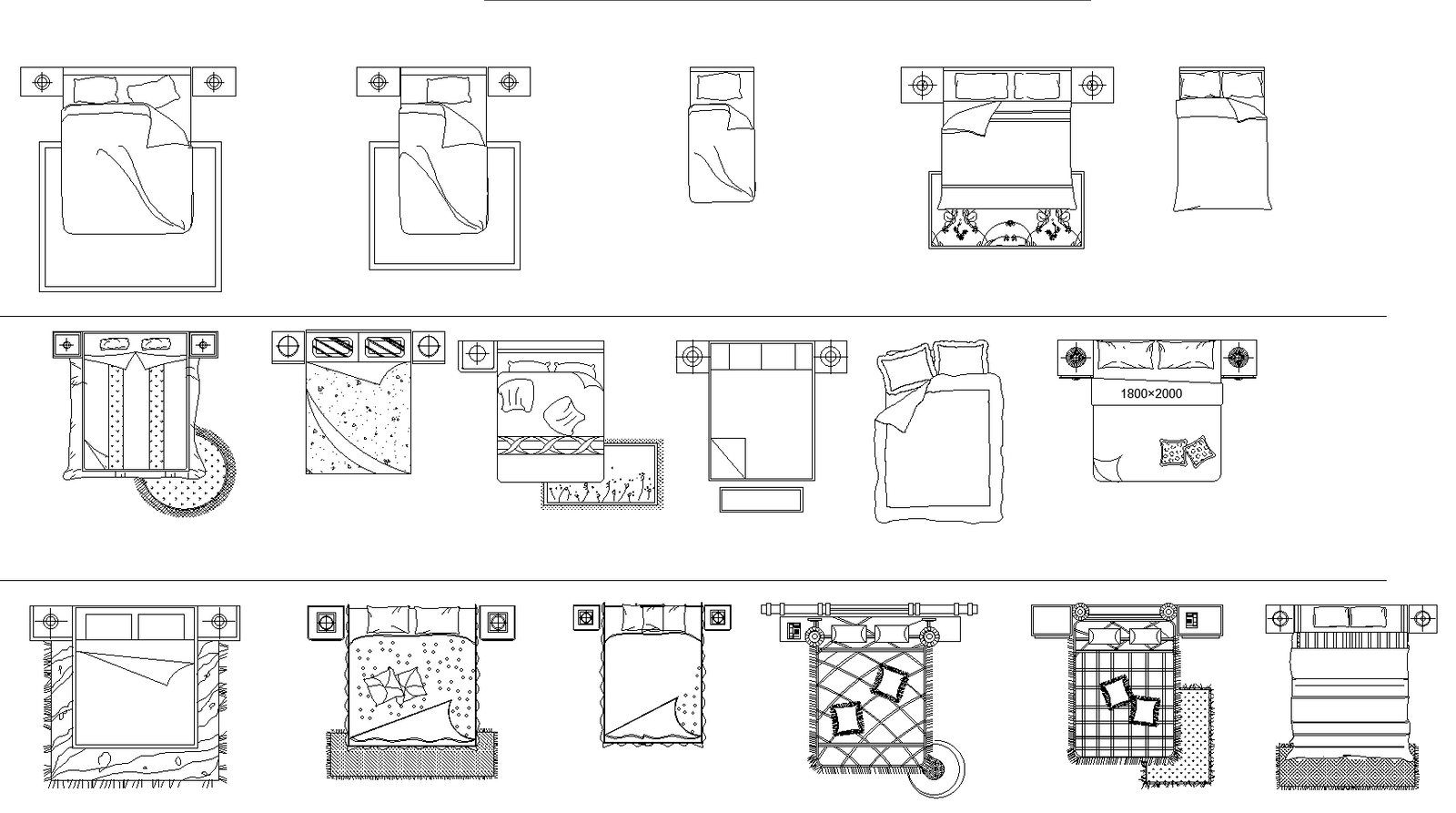 1800×2000