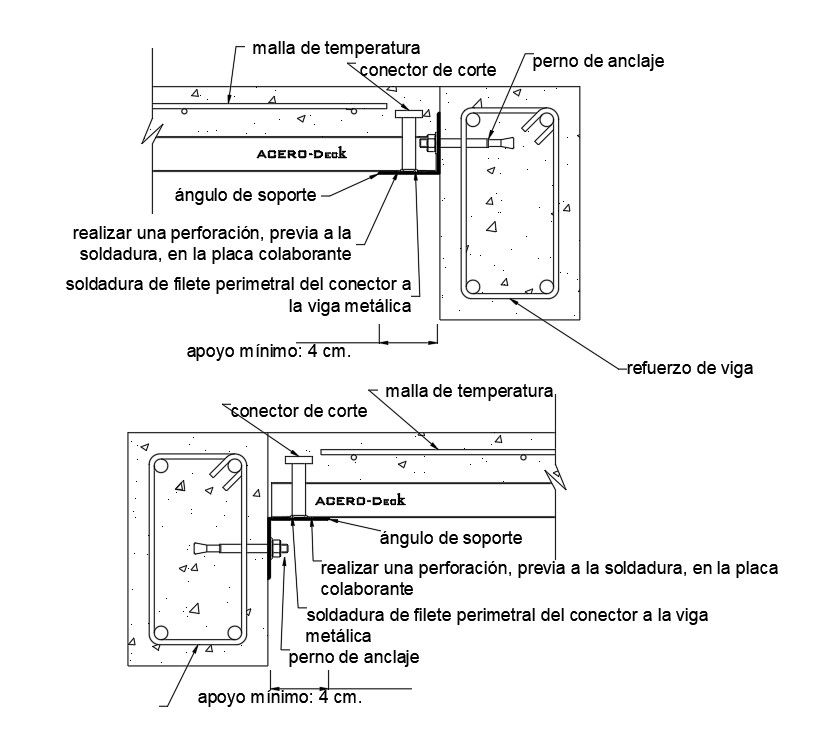 malla de temperatura
conector de corte
perno de anclaje
ACERO-Deck
ángulo de soporte
realizar una perforación, previa a la soldadura, en la placa colaborante
soldadura de filete perimetral del conector a la viga metálica
apoyo mínimo: 4 cm.
refuerzo de viga

malla de temperatura
conector de corte
ACERO-Deck
ángulo de soporte
realizar una perforación, previa a la soldadura, en la placa colaborante
soldadura de filete perimetral del conector a la viga metálica
perno de anclaje
apoyo mínimo: 4 cm.