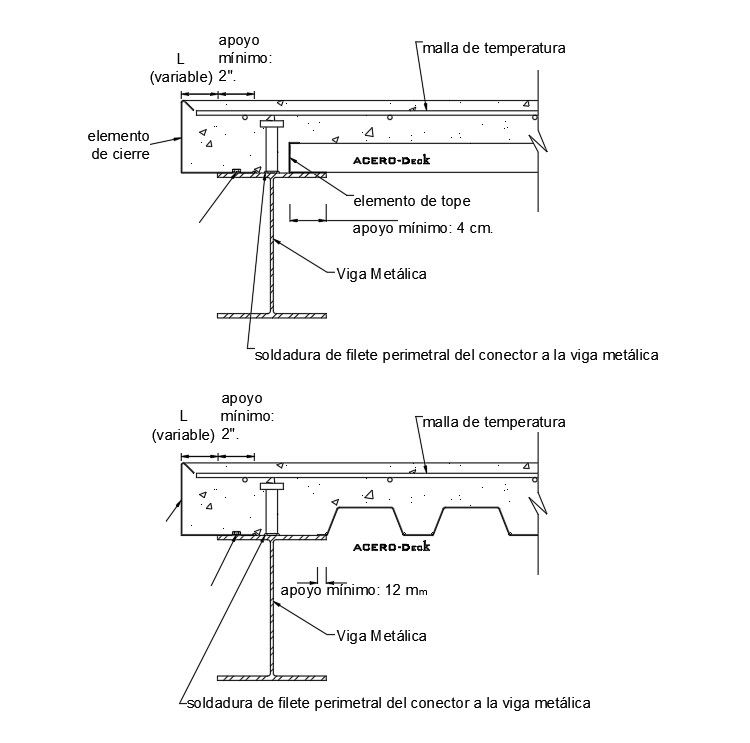 L
(variable)

apoyo
mínimo:
2".

malla de temperatura

elemento
de cierre

ACERO-Deck

elemento de tope

apoyo mínimo: 4 cm.

Viga Metálica

soldadura de filete perimetral del conector a la viga metálica

L
(variable)

apoyo
mínimo:
2".

malla de temperatura

ACERO-Deck

apoyo mínimo: 12 mm

Viga Metálica

soldadura de filete perimetral del conector a la viga metálica