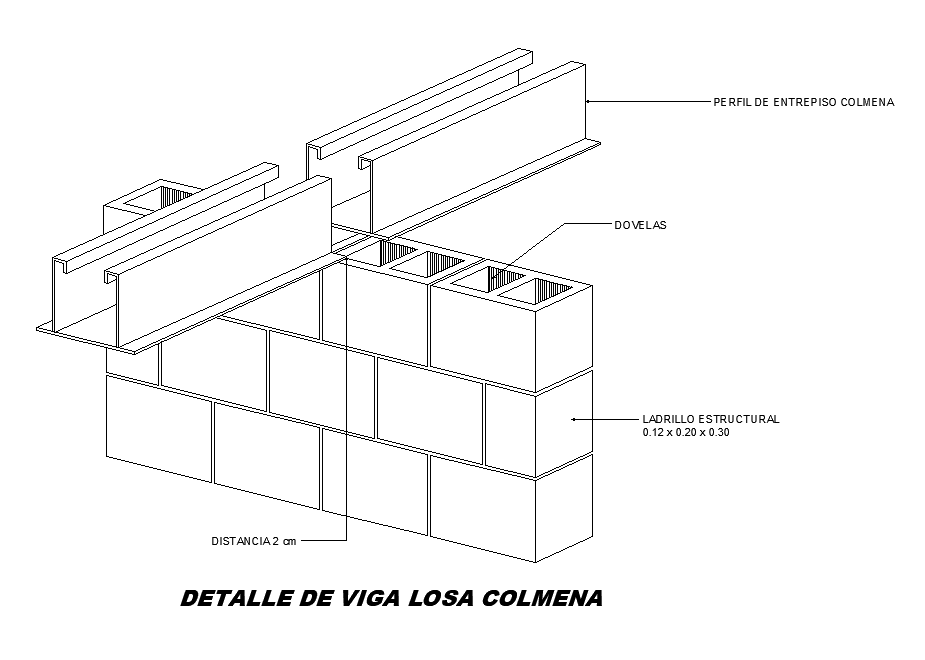 PERFIL DE ENTREPISO COLMENA

DOVELAS

LADRILLO ESTRUCTURAL
0.12 x 0.20 x 0.30

DISTANCIA 2 cm

DETALLE DE VIGA LOSA COLMENA