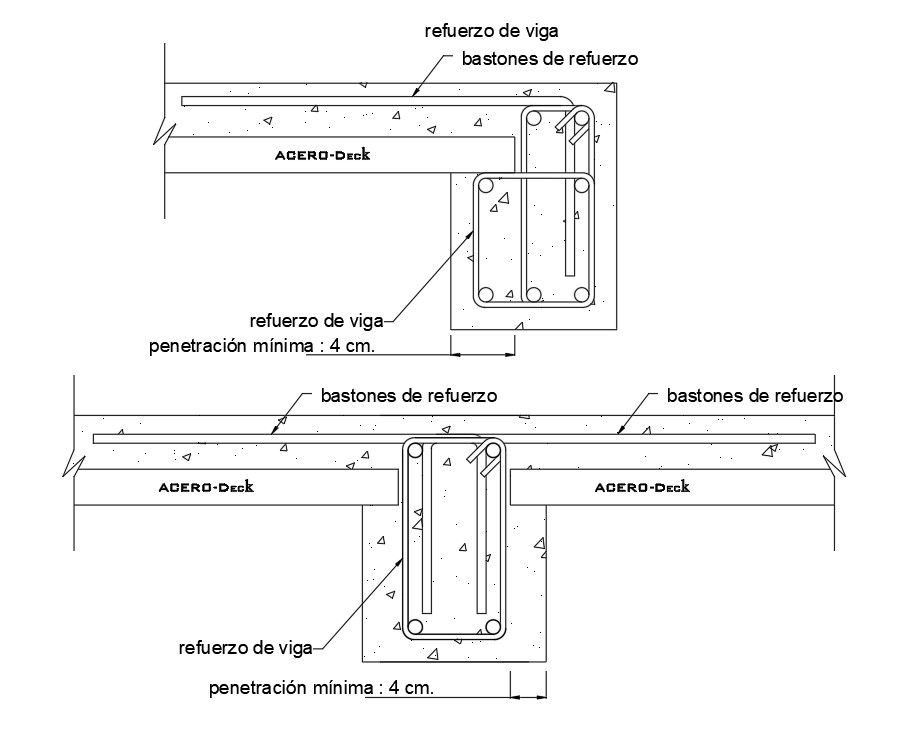 refuerzo de viga

bastones de refuerzo

ACERO-Deck

refuerzo de viga

penetración mínima : 4 cm.

bastones de refuerzo

bastones de refuerzo

ACERO-Deck

ACERO-Deck

refuerzo de viga

penetración mínima : 4 cm.