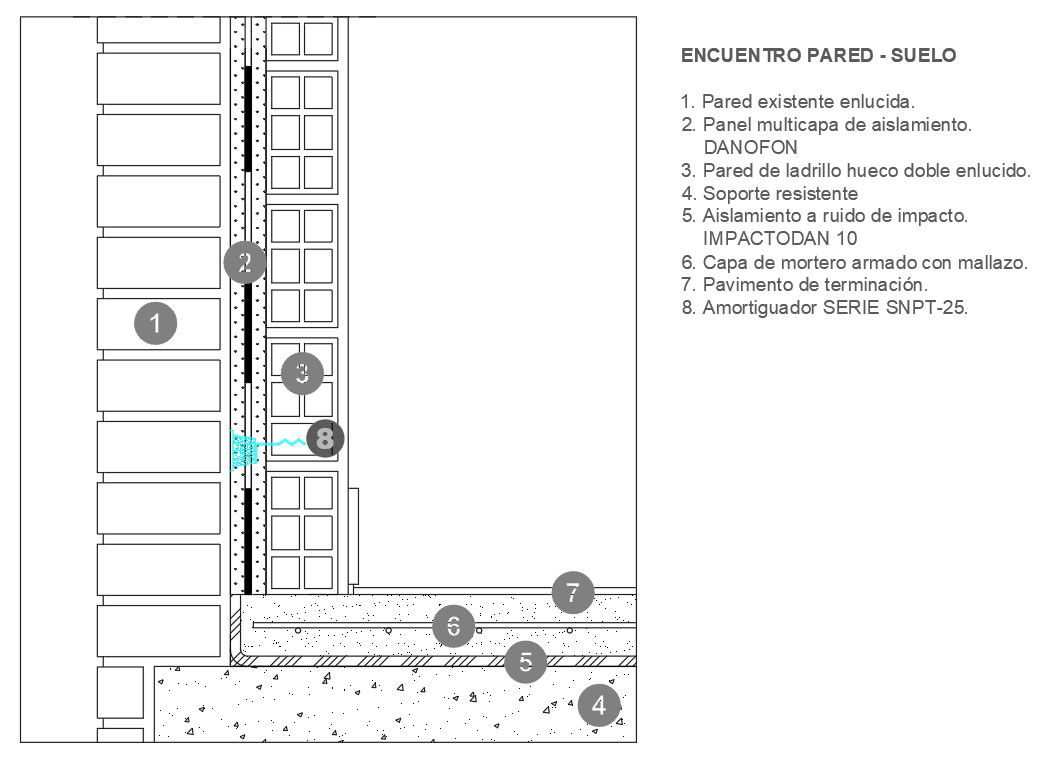 2
1
3
8
7
6
5
4

ENCUENTRO PARED - SUELO

1. Pared existente enlucida.
2. Panel multicapa de aislamiento. DANOFON
3. Pared de ladrillo hueco doble enlucido.
4. Soporte resistente
5. Aislamiento a ruido de impacto. IMPACTODAN 10
6. Capa de mortero armado con mallazo.
7. Pavimento de terminación.
8. Amortiguador SERIE SNPT-25.