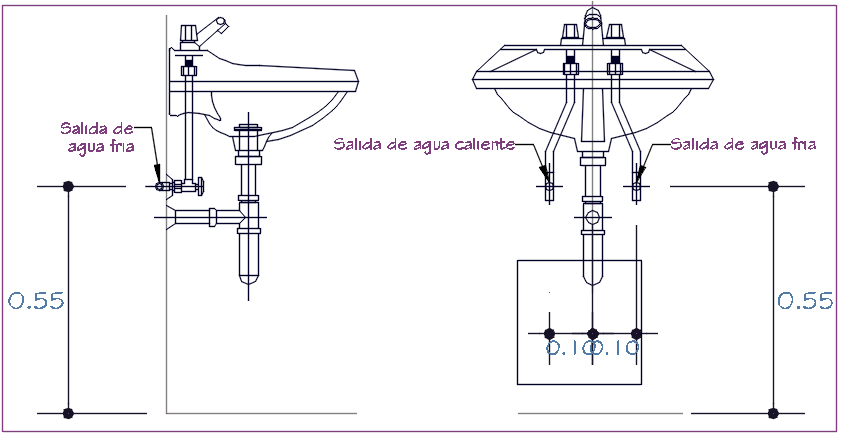 Salida de agua fria

0.55

Salida de agua caliente

Salida de agua fria

0.10

0.10

0.55