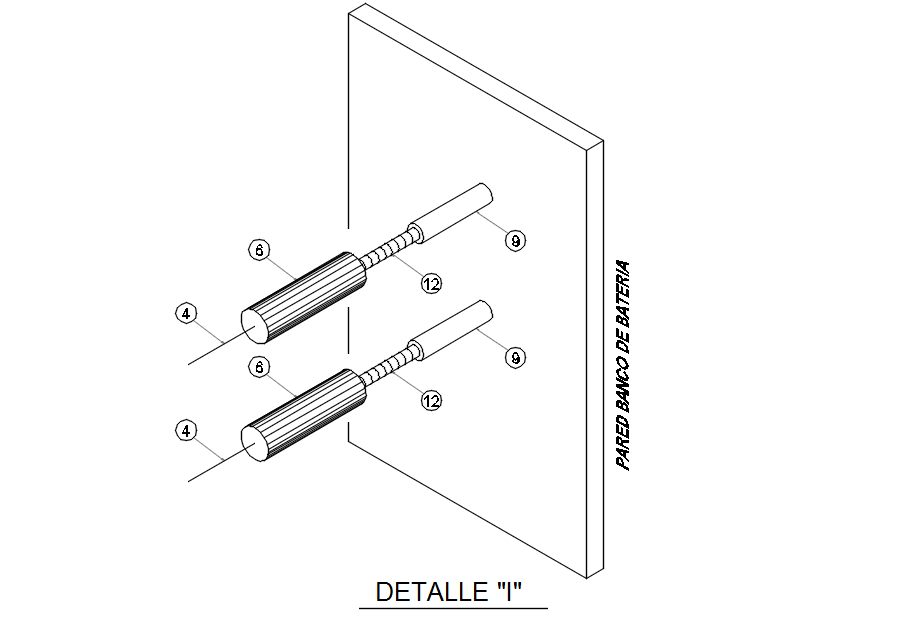 6

9

12

4

6

9

12

4

PARED BANCO DE BATERIA

DETALLE "I"