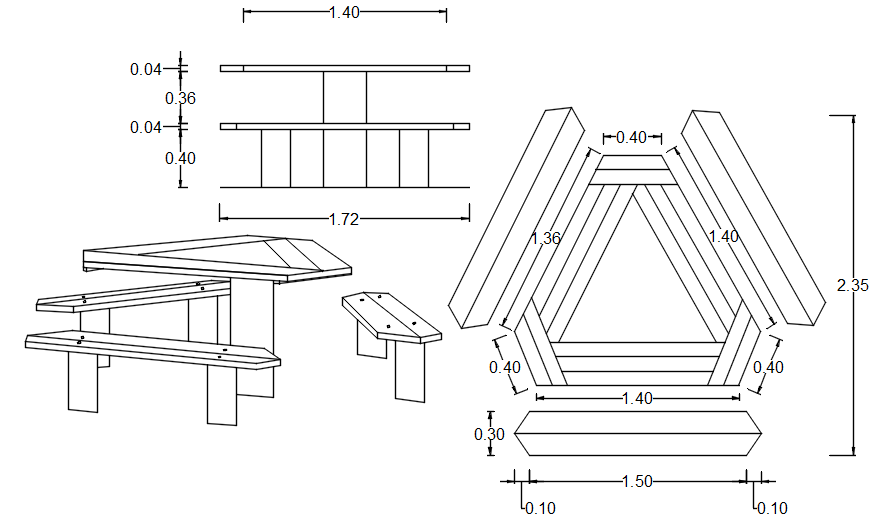 1.40
0.04
0.36
0.04
0.40
1.72
0.40
1.36
1.40
2.35
0.40
0.40
1.40
0.30
1.50
0.10
0.10