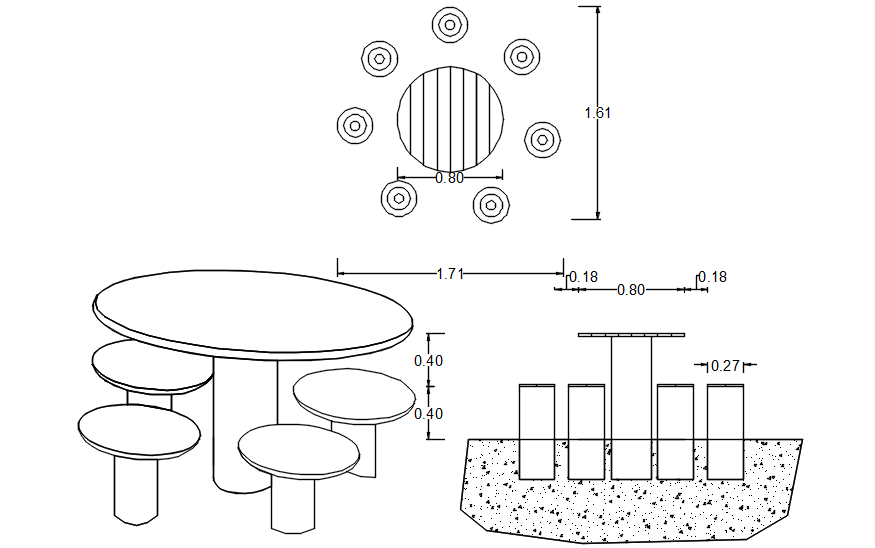 1.61

0.80

1.71

0.18

0.80

0.18

0.40

0.40

0.27