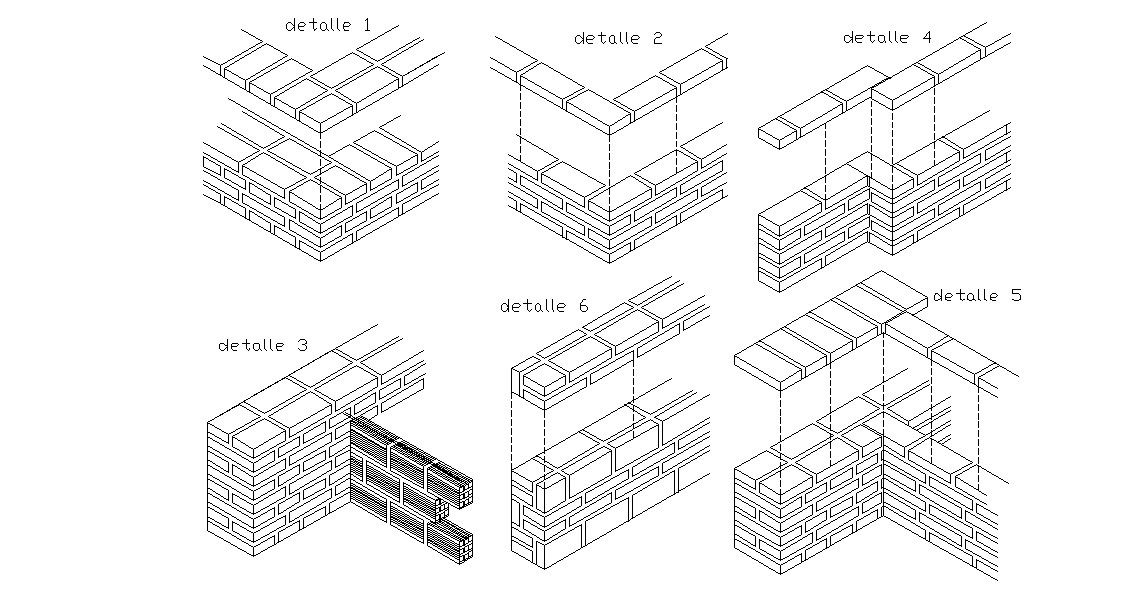 detalle 1

detalle 2

detalle 4

detalle 3

detalle 6

detalle 5