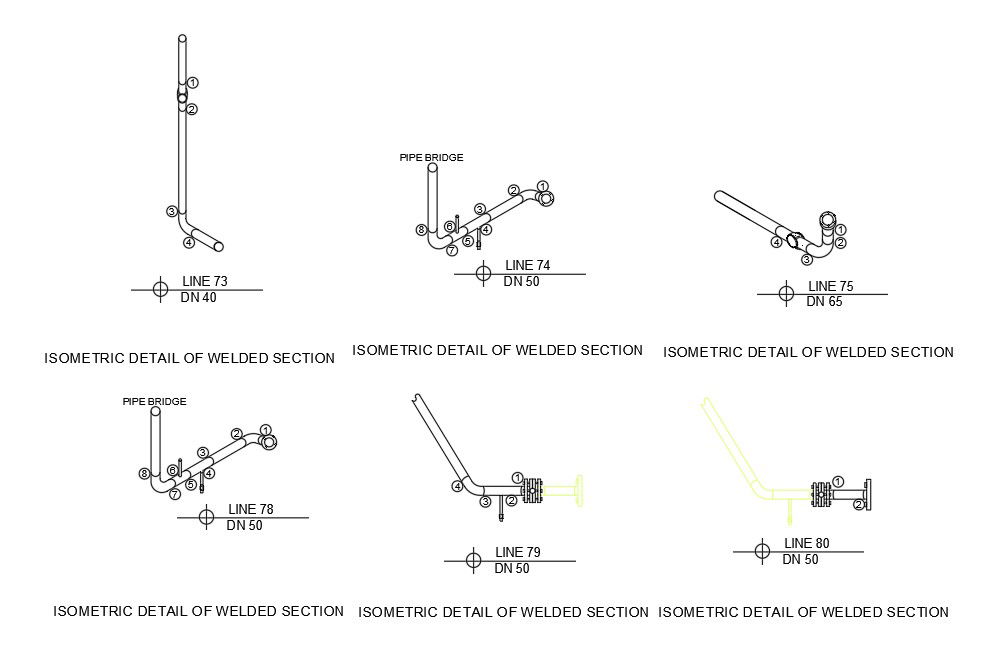 1
2
3
4
LINE 73
DN 40

ISOMETRIC DETAIL OF WELDED SECTION

PIPE BRIDGE
1
2
3
4
5
6
7
8
LINE 74
DN 50

ISOMETRIC DETAIL OF WELDED SECTION

1
2
3
4
LINE 75
DN 65

ISOMETRIC DETAIL OF WELDED SECTION

PIPE BRIDGE
1
2
3
4
5
6
7
8
LINE 78
DN 50

ISOMETRIC DETAIL OF WELDED SECTION

1
2
3
4
LINE 79
DN 50

ISOMETRIC DETAIL OF WELDED SECTION

1
2
LINE 80
DN 50

ISOMETRIC DETAIL OF WELDED SECTION