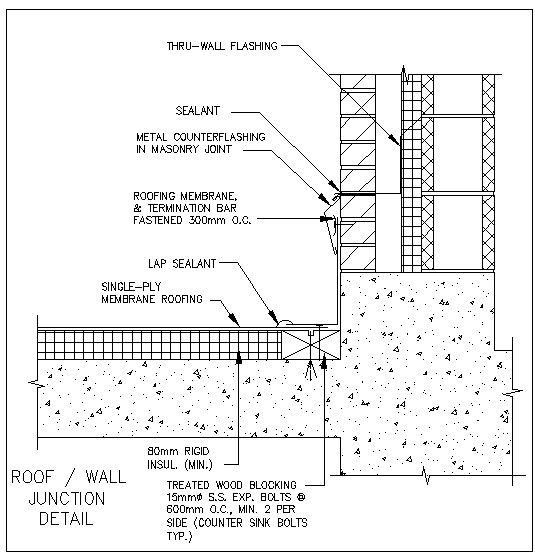 THRU-WALL FLASHING

SEALANT

METAL COUNTERFLASHING IN MASONRY JOINT

ROOFING MEMBRANE, & TERMINATION BAR FASTENED 300mm O.C.

LAP SEALANT

SINGLE-PLY MEMBRANE ROOFING

80mm RIGID INSUL. (MIN.)

ROOF / WALL JUNCTION DETAIL

TREATED WOOD BLOCKING 15mmø S.S. EXP. BOLTS @ 600mm O.C., MIN. 2 PER SIDE (COUNTER SINK BOLTS TYP.)