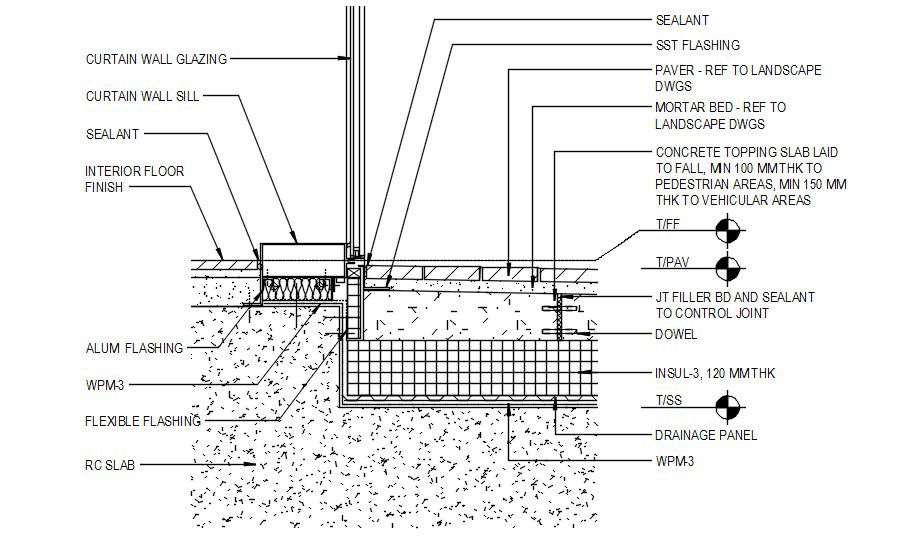 CURTAIN WALL GLAZING

CURTAIN WALL SILL

SEALANT

INTERIOR FLOOR FINISH

ALUM FLASHING

WPM-3

FLEXIBLE FLASHING

RC SLAB

SEALANT

SST FLASHING

PAVER - REF TO LANDSCAPE DWGS

MORTAR BED - REF TO LANDSCAPE DWGS

CONCRETE TOPPING SLAB LAID TO FALL, MIN 100 MMTHK TO PEDESTRIAN AREAS, MIN 150 MM THK TO VEHICULAR AREAS

T/FF

T/PAV

JT FILLER BD AND SEALANT TO CONTROL JOINT

DOWEL

INSUL-3, 120 MMTHK

T/SS

DRAINAGE PANEL

WPM-3