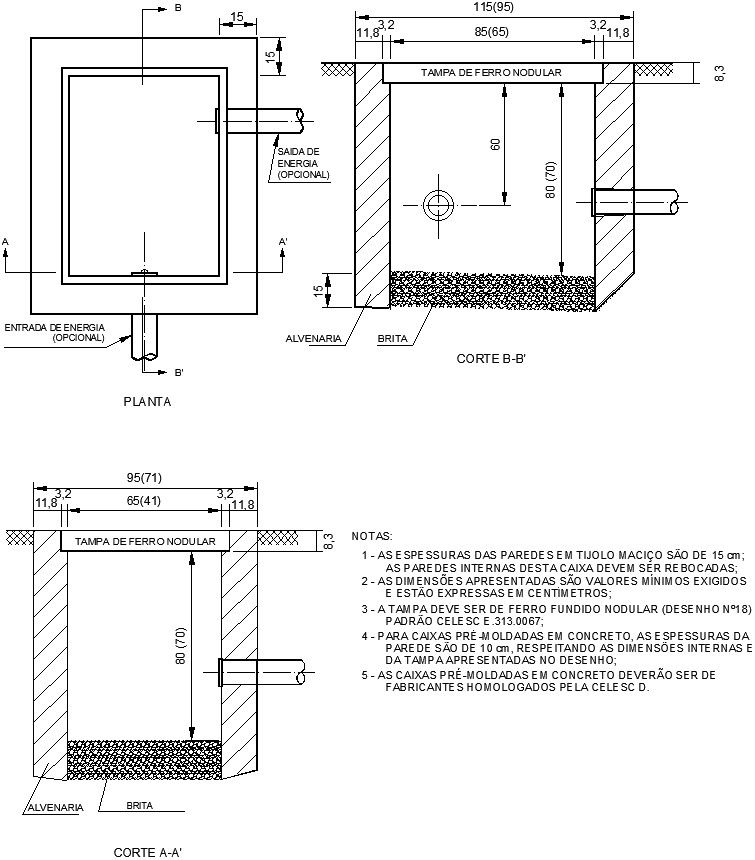 B
15
15
SAIDA DE ENERGIA (OPCIONAL)
A
A'
ENTRADA DE ENERGIA (OPCIONAL)
B'
PLANTA

115(95)
11,8 3,2 85(65) 3,2 11,8
TAMPA DE FERRO NODULAR
8,3
60
80 (70)
15
ALVENARIA
BRITA
CORTE B-B'

95(71)
11,8 3,2 65(41) 3,2 11,8
TAMPA DE FERRO NODULAR
8,3
80 (70)
ALVENARIA
BRITA
CORTE A-A'

NOTAS:
1 - AS ESPESSURAS DAS PAREDES EM TIJOLO MACIÇO SÃO DE 15 cm; AS PAREDES INTERNAS DESTA CAIXA DEVEM SER REBOCADAS;
2 - AS DIMENSÕES APRESENTADAS SÃO VALORES MÍNIMOS EXIGIDOS E ESTÃO EXPRESSAS EM CENTÍMETROS;
3 - A TAMPA DEVE SER DE FERRO FUNDIDO NODULAR (DESENHO Nº18) PADRÃO CELESC E.313.0067;
4 - PARA CAIXAS PRÉ-MOLDADAS EM CONCRETO, AS ESPESSURAS DA PAREDE SÃO DE 10 cm, RESPEITANDO AS DIMENSÕES INTERNAS E DA TAMPA APRESENTADAS NO DESENHO;
5 - AS CAIXAS PRÉ-MOLDADAS EM CONCRETO DEVERÃO SER DE FABRICANTES HOMOLOGADOS PELA CELESC D.