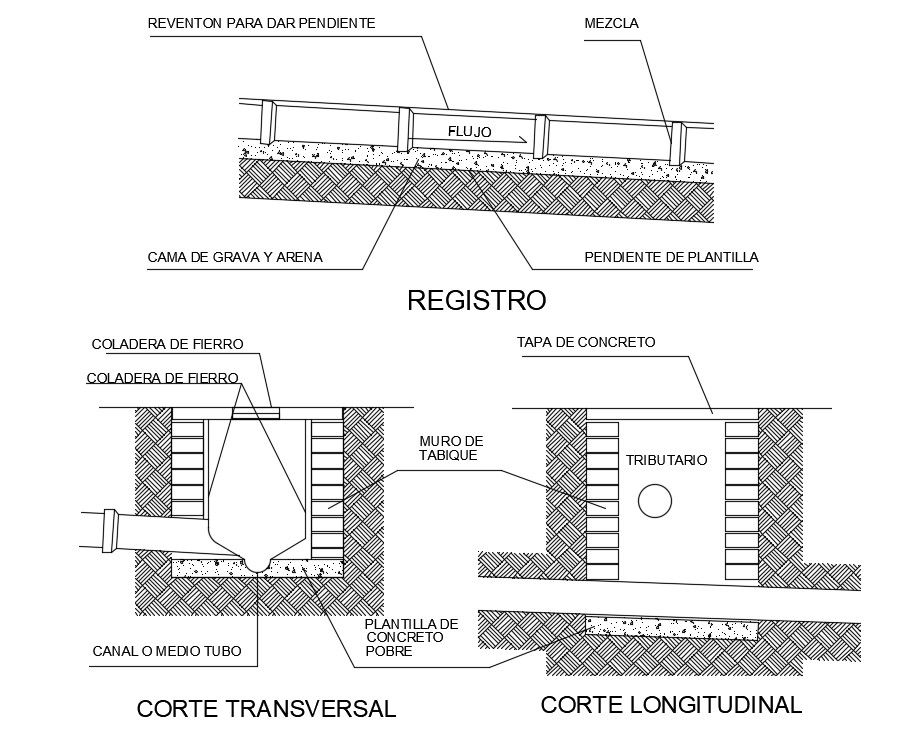 REVENTON PARA DAR PENDIENTE

MEZCLA

FLUJO

CAMA DE GRAVA Y ARENA

PENDIENTE DE PLANTILLA

REGISTRO

COLADERA DE FIERRO

COLADERA DE FIERRO

TAPA DE CONCRETO

MURO DE TABIQUE

TRIBUTARIO

PLANTILLA DE CONCRETO POBRE

CANAL O MEDIO TUBO

CORTE TRANSVERSAL

CORTE LONGITUDINAL