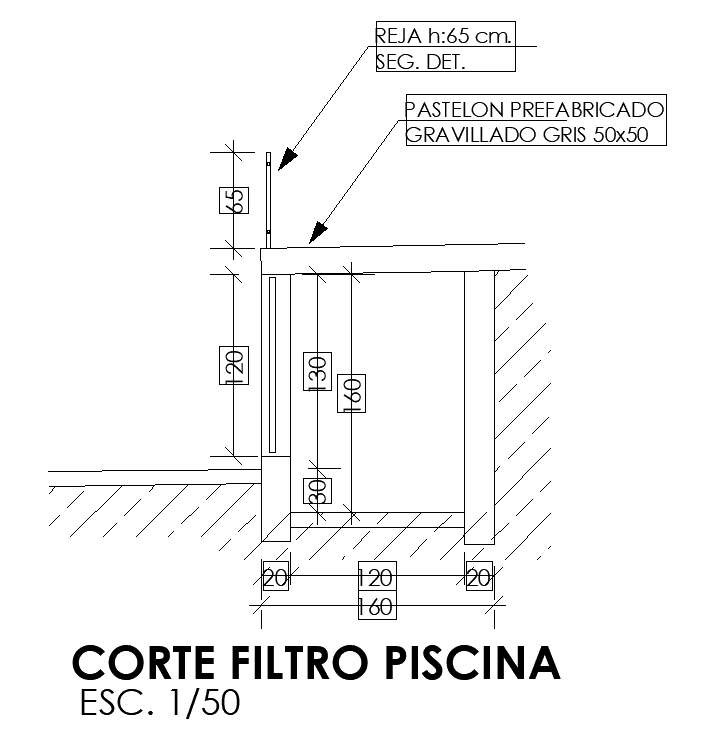 REJA h:65 cm.
SEG. DET.

PASTELON PREFABRICADO
GRAVILLADO GRIS 50x50

65

120

130

160

30

20
120
20
160

CORTE FILTRO PISCINA
ESC. 1/50