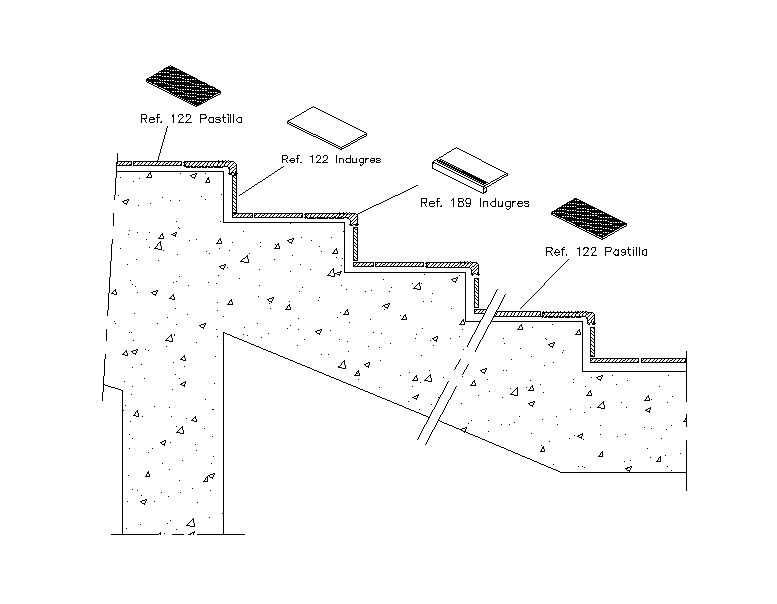 Ref. 122 Pastilla

Ref. 122 Indugres

Ref. 189 Indugres

Ref. 122 Pastilla