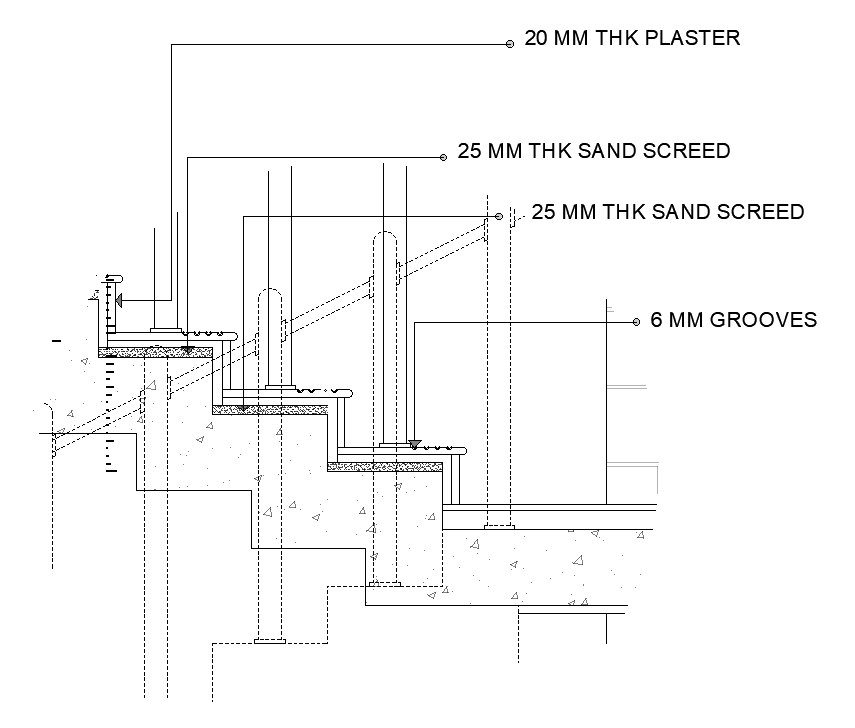 20 MM THK PLASTER

25 MM THK SAND SCREED

25 MM THK SAND SCREED

6 MM GROOVES