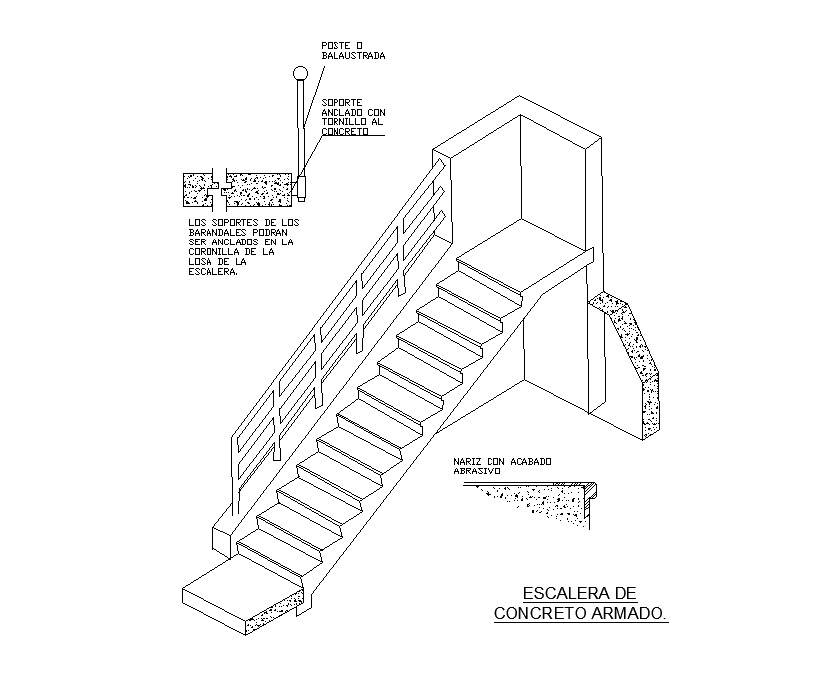 POSTE O BALAUSTRADA

SOPORTE ANCLADO CON TORNILLO AL CONCRETO

LOS SOPORTES DE LOS BARANDALES PODRAN SER ANCLADOS EN LA CORONILLA DE LA LOSA DE LA ESCALERA.

NARIZ CON ACABADO ABRASIVO

ESCALERA DE CONCRETO ARMADO.