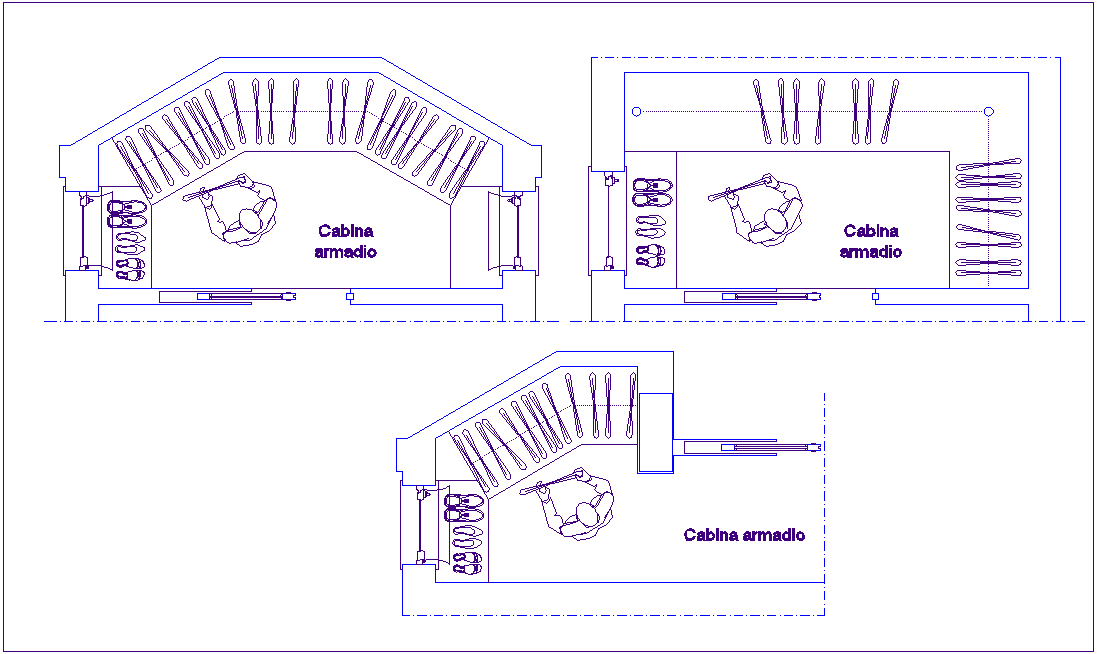 Cabina armadio

Cabina armadio

Cabina armadio