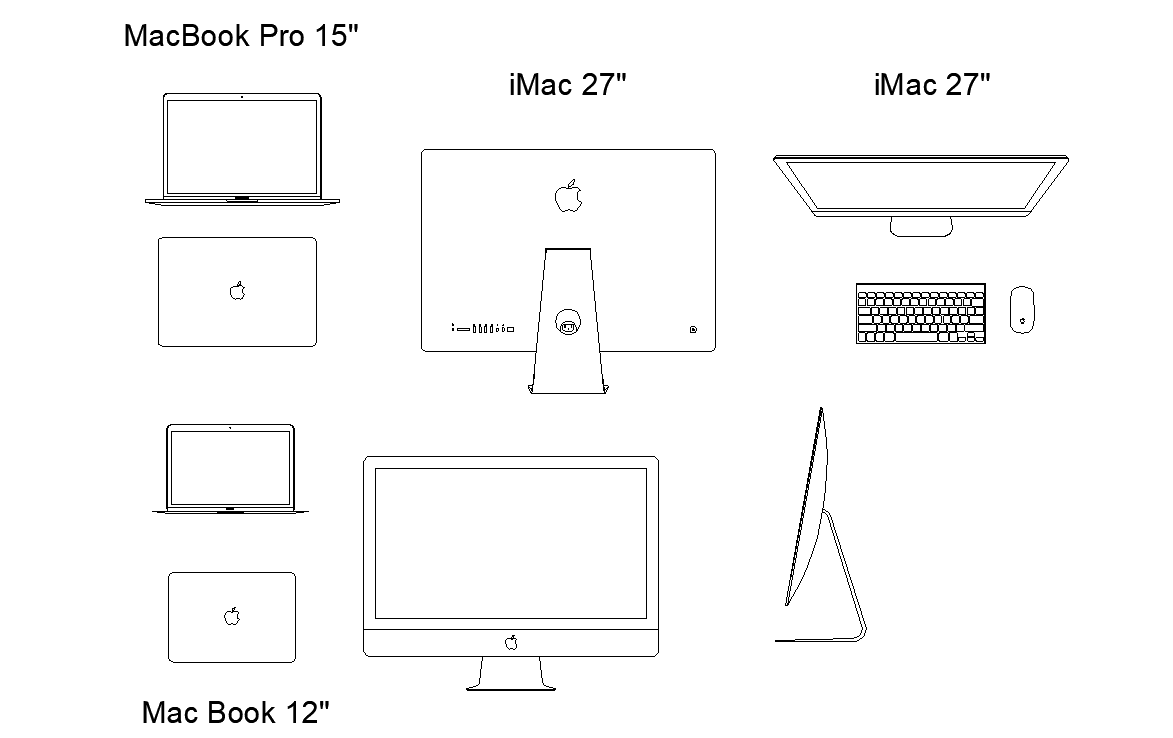 MacBook Pro 15"

iMac 27"

iMac 27"

Mac Book 12"