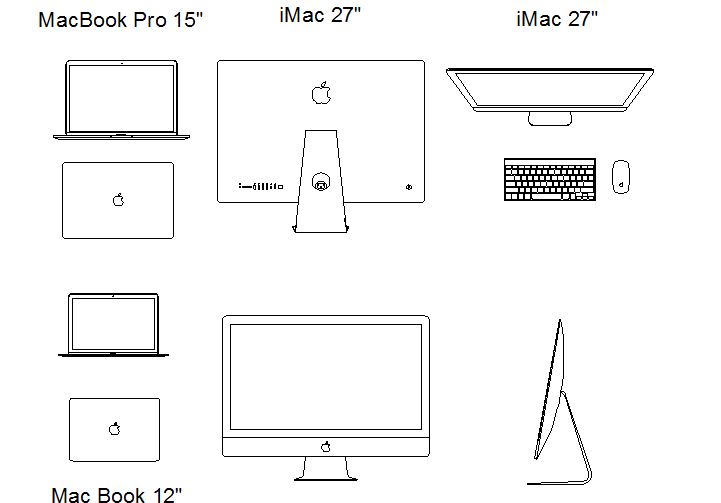 MacBook Pro 15"

iMac 27"

iMac 27"

Mac Book 12"