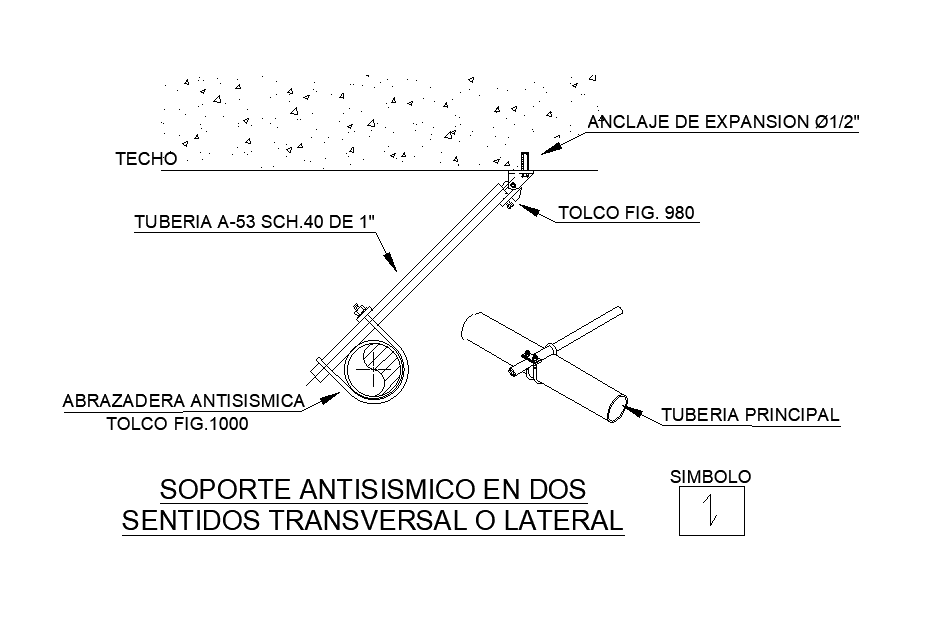 ANCLAJE DE EXPANSION Ø1/2"

TECHO

TOLCO FIG. 980

TUBERIA A-53 SCH.40 DE 1"

ABRAZADERA ANTISISMICA
TOLCO FIG.1000

TUBERIA PRINCIPAL

SOPORTE ANTISISMICO EN DOS SENTIDOS TRANSVERSAL O LATERAL

SIMBOLO