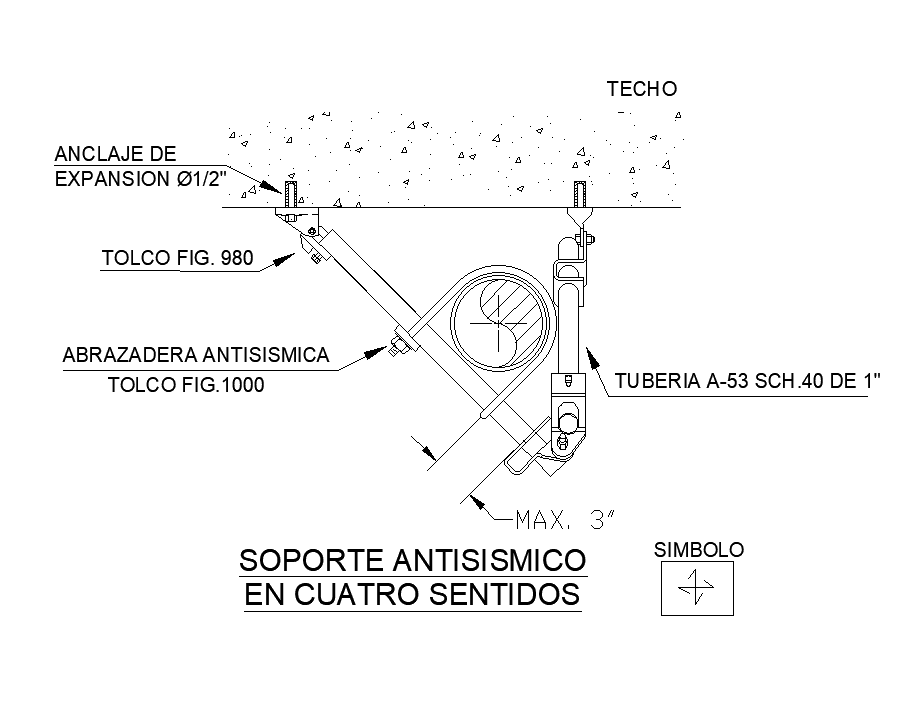 TECHO

ANCLAJE DE
EXPANSION Ø1/2"

TOLCO FIG. 980

ABRAZADERA ANTISISMICA
TOLCO FIG.1000

TUBERIA A-53 SCH.40 DE 1"

MAX. 3"

SOPORTE ANTISISMICO
EN CUATRO SENTIDOS

SIMBOLO