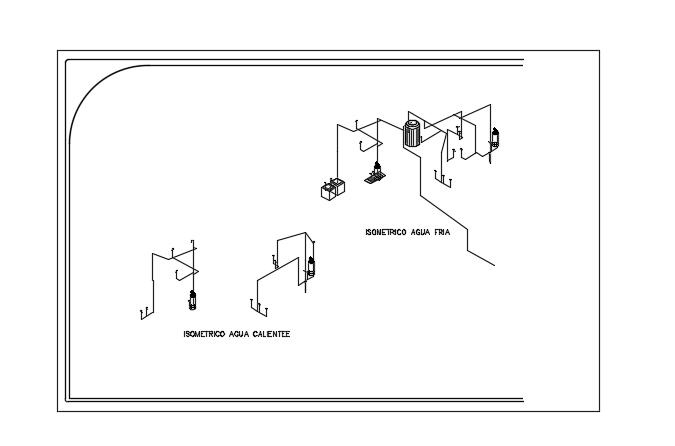 ISOMETRICO AGUA FRIA

ISOMETRICO AGUA CALIENTEE