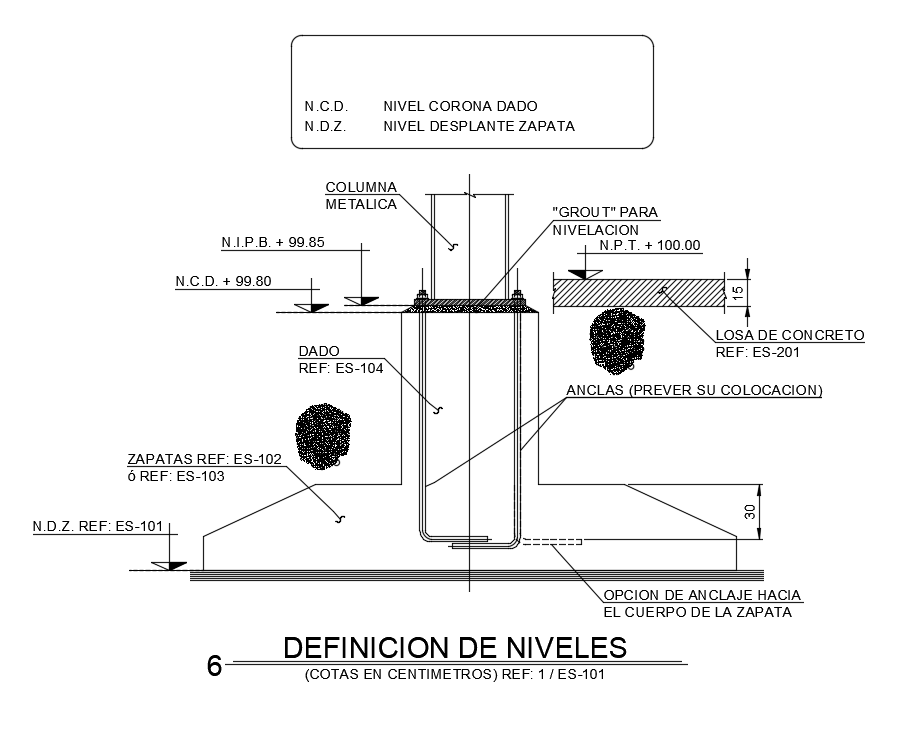 N.C.D. NIVEL CORONA DADO
N.D.Z. NIVEL DESPLANTE ZAPATA

COLUMNA METALICA

"GROUT" PARA NIVELACION

N.I.P.B. + 99.85

N.P.T. + 100.00

N.C.D. + 99.80

15

LOSA DE CONCRETO
REF: ES-201

DADO
REF: ES-104

ANCLAS (PREVER SU COLOCACION)

ZAPATAS REF: ES-102
ó REF: ES-103

30

N.D.Z. REF: ES-101

OPCION DE ANCLAJE HACIA EL CUERPO DE LA ZAPATA

6 DEFINICION DE NIVELES
(COTAS EN CENTIMETROS) REF: 1 / ES-101