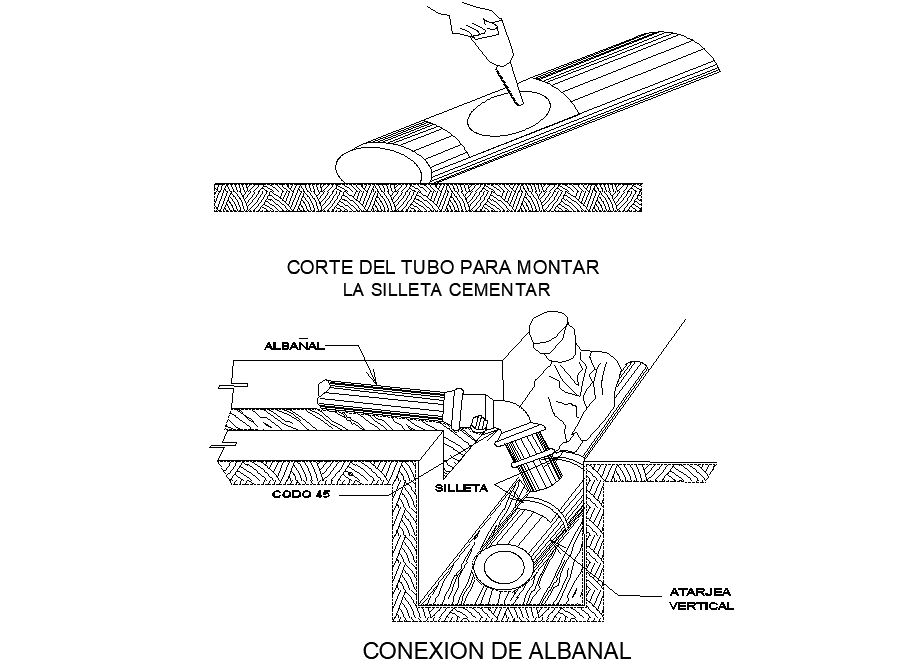 CORTE DEL TUBO PARA MONTAR
LA SILLETA CEMENTAR

ALBAÑAL

CODO 45

SILLETA

ATARJEA
VERTICAL

CONEXION DE ALBANAL