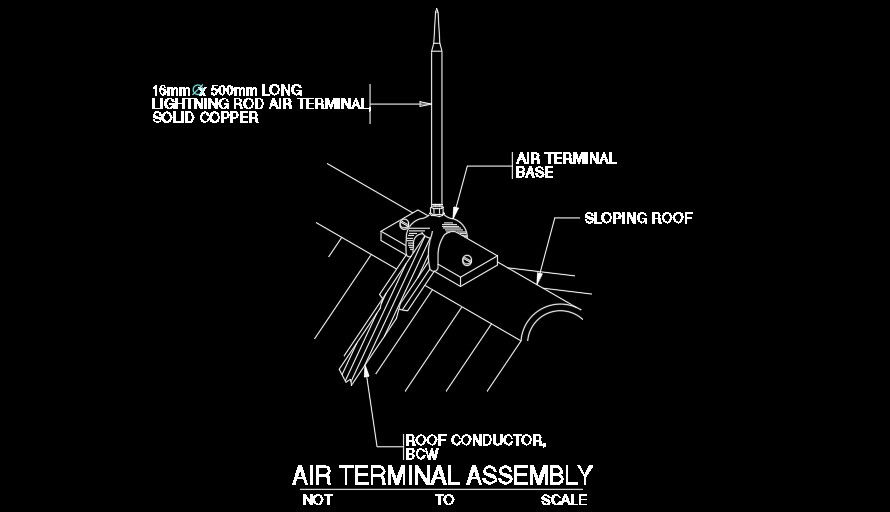 16mm Ø x 500mm LONG
LIGHTNING ROD AIR TERMINAL
SOLID COPPER

AIR TERMINAL
BASE

SLOPING ROOF

ROOF CONDUCTOR,
BCW

AIR TERMINAL ASSEMBLY
NOT TO SCALE