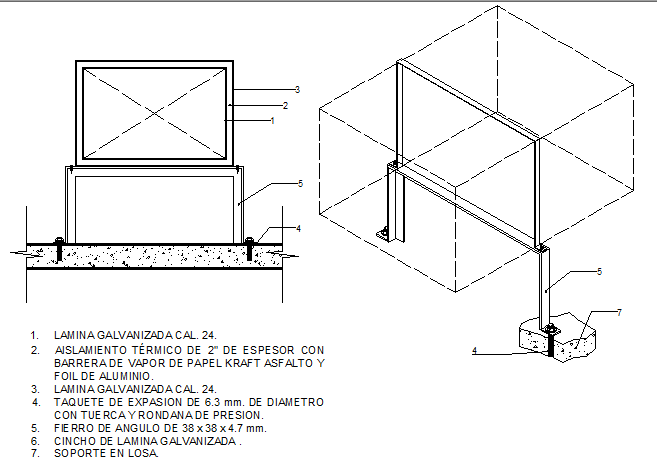 3
2
1
5
4
5
7
4

1. LAMINA GALVANIZADA CAL. 24.
2. AISLAMIENTO TÉRMICO DE 2" DE ESPESOR CON BARRERA DE VAPOR DE PAPEL KRAFT ASFALTO Y FOIL DE ALUMINIO.
3. LAMINA GALVANIZADA CAL. 24.
4. TAQUETE DE EXPASION DE 6.3 mm. DE DIAMETRO CON TUERCA Y RONDANA DE PRESION.
5. FIERRO DE ANGULO DE 38 x 38 x 4.7 mm.
6. CINCHO DE LAMINA GALVANIZADA .
7. SOPORTE EN LOSA.