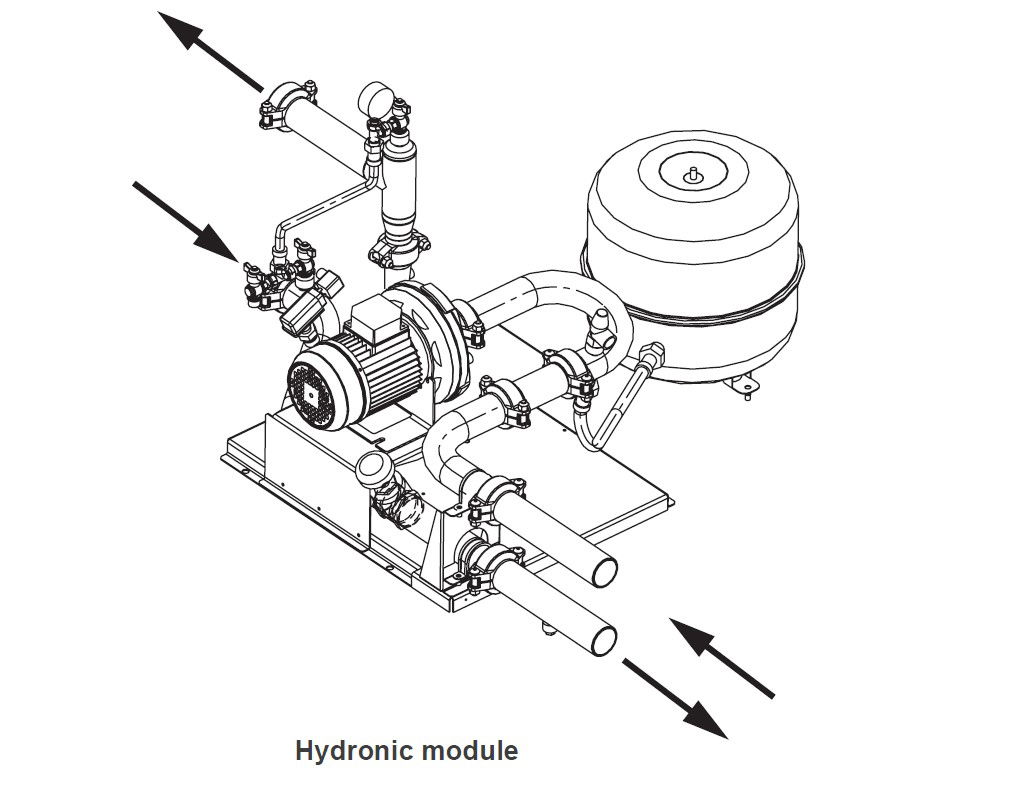 Hydronic module