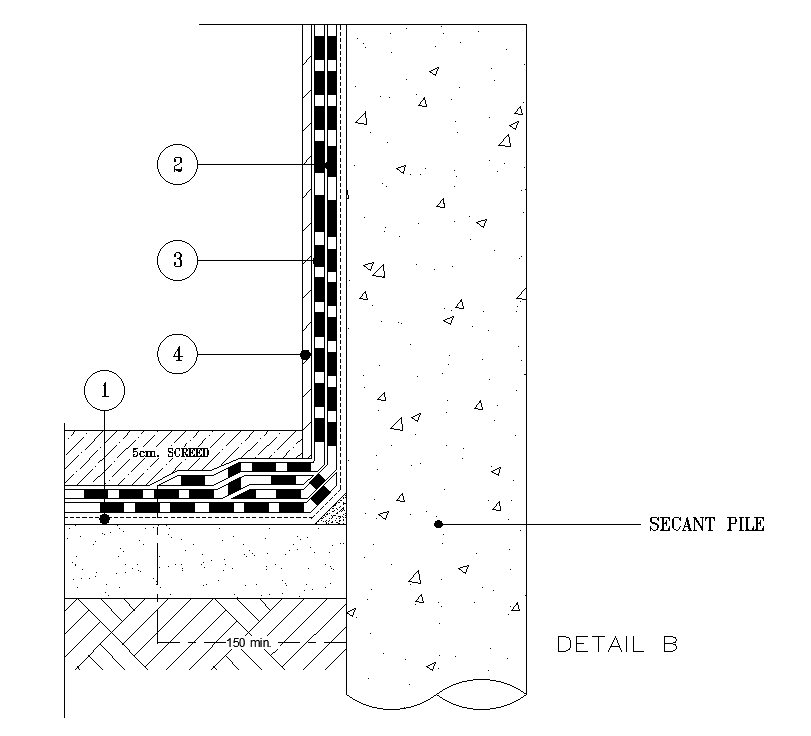 2

3

4

1

5cm. SCREED

SECANT PILE

150 min.

DETAIL B