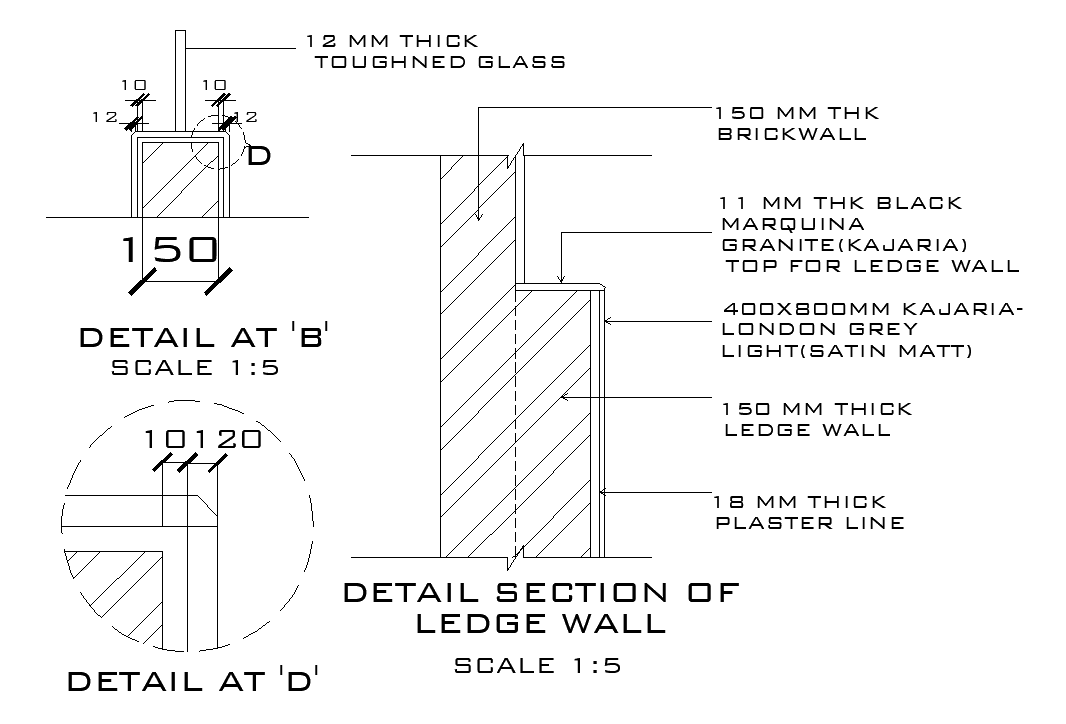 12 MM THICK
TOUGHNED GLASS

10 10
12 12
D

150

DETAIL AT 'B'
SCALE 1:5

10120

DETAIL AT 'D'

150 MM THK
BRICKWALL

11 MM THK BLACK
MARQUINA
GRANITE(KAJARIA)
TOP FOR LEDGE WALL

400X800MM KAJARIA-
LONDON GREY
LIGHT(SATIN MATT)

150 MM THICK
LEDGE WALL

18 MM THICK
PLASTER LINE

DETAIL SECTION OF
LEDGE WALL
SCALE 1:5