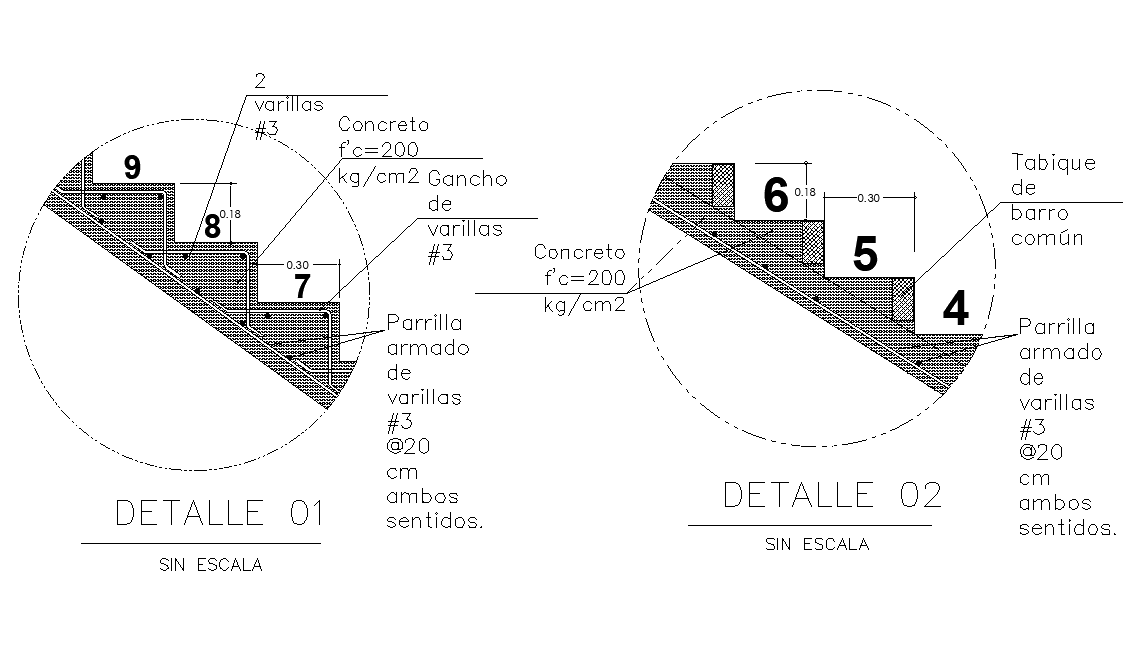 2 varillas #3

Concreto f'c=200 kg/cm2

Gancho de varillas #3

9

8

0.18

0.30

7

Parrilla armado de varillas #3 @20 cm ambos sentidos.

DETALLE 01

SIN ESCALA

Concreto f'c=200 kg/cm2

6

0.18

0.30

5

4

Tabique de barro común

Parrilla armado de varillas #3 @20 cm ambos sentidos.

DETALLE 02

SIN ESCALA