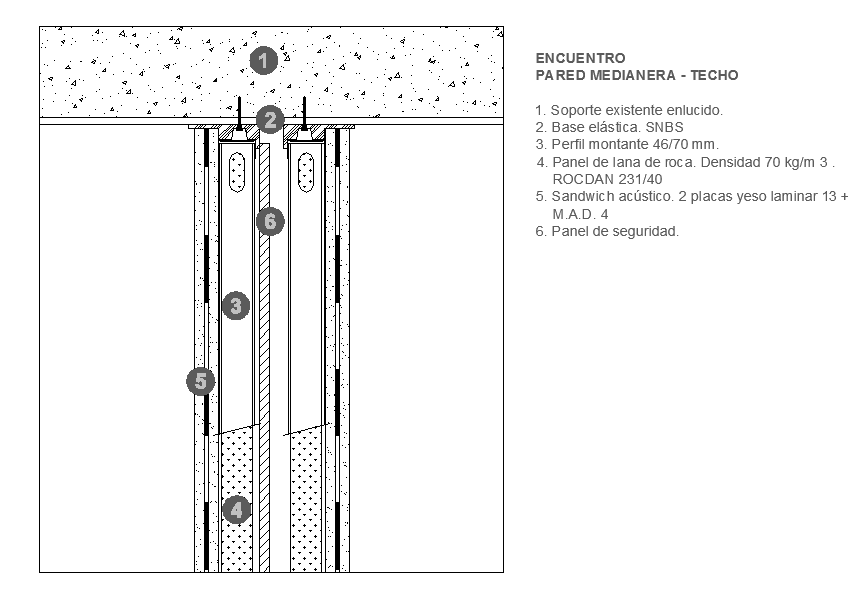 1

2

6

3

5

4

ENCUENTRO
PARED MEDIANERA - TECHO

1. Soporte existente enlucido.
2. Base elástica. SNBS
3. Perfil montante 46/70 mm.
4. Panel de lana de roca. Densidad 70 kg/m 3 . ROCDAN 231/40
5. Sandwich acústico. 2 placas yeso laminar 13 + M.A.D. 4
6. Panel de seguridad.