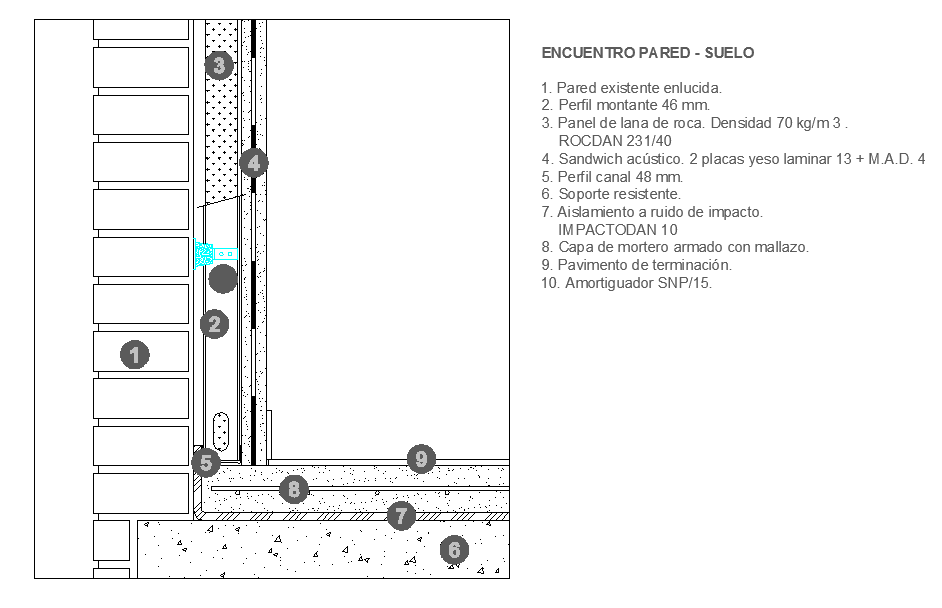 3

4

2

1

5

9

8

7

6

ENCUENTRO PARED - SUELO

1. Pared existente enlucida.
2. Perfil montante 46 mm.
3. Panel de lana de roca. Densidad 70 kg/m 3 . ROCDAN 231/40
4. Sandwich acústico. 2 placas yeso laminar 13 + M.A.D. 4
5. Perfil canal 48 mm.
6. Soporte resistente.
7. Aislamiento a ruido de impacto. IMPACTODAN 10
8. Capa de mortero armado con mallazo.
9. Pavimento de terminación.
10. Amortiguador SNP/15.