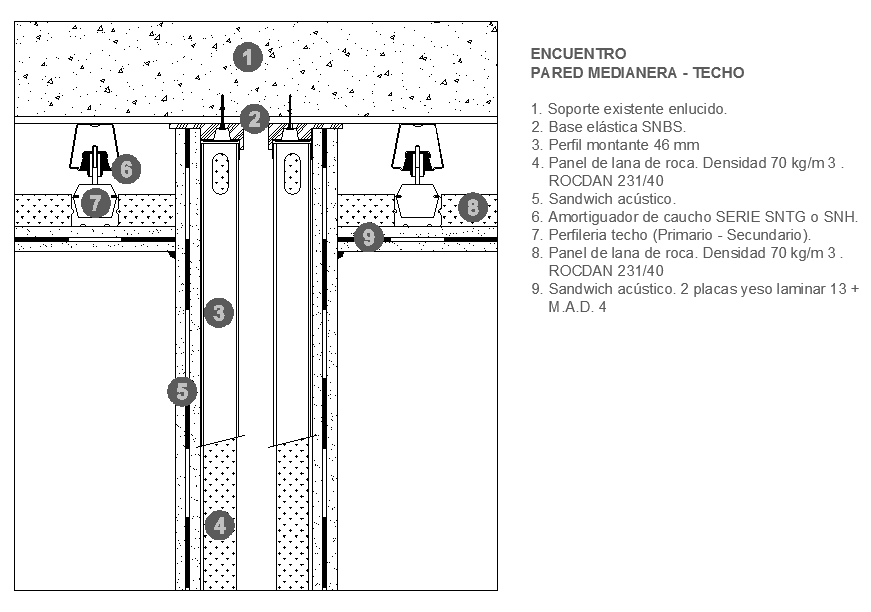 1

2

6

7

8

9

3

5

4

ENCUENTRO
PARED MEDIANERA - TECHO

1. Soporte existente enlucido.
2. Base elástica SNBS.
3. Perfil montante 46 mm
4. Panel de lana de roca. Densidad 70 kg/m 3 . ROCDAN 231/40
5. Sandwich acústico.
6. Amortiguador de caucho SERIE SNTG o SNH.
7. Perfileria techo (Primario - Secundario).
8. Panel de lana de roca. Densidad 70 kg/m 3 . ROCDAN 231/40
9. Sandwich acústico. 2 placas yeso laminar 13 + M.A.D. 4