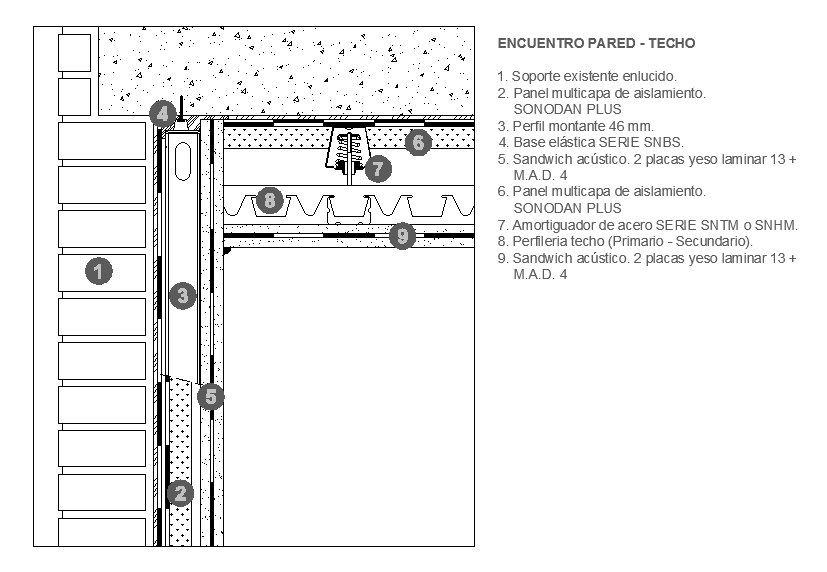 4

6

7

8

9

1

3

5

2

ENCUENTRO PARED - TECHO

1. Soporte existente enlucido.
2. Panel multicapa de aislamiento. SONODAN PLUS
3. Perfil montante 46 mm.
4. Base elástica SERIE SNBS.
5. Sandwich acústico. 2 placas yeso laminar 13 + M.A.D. 4
6. Panel multicapa de aislamiento. SONODAN PLUS
7. Amortiguador de acero SERIE SNTM o SNHM.
8. Perfileria techo (Primario - Secundario).
9. Sandwich acústico. 2 placas yeso laminar 13 + M.A.D. 4