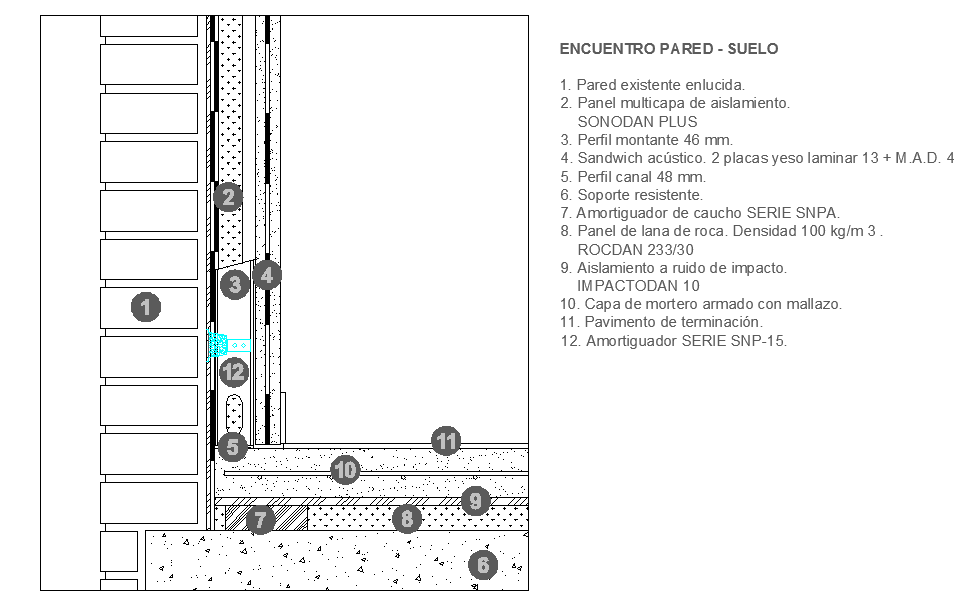 2
3
4
1
12
5
11
10
9
7
8
6

ENCUENTRO PARED - SUELO

1. Pared existente enlucida.
2. Panel multicapa de aislamiento. SONODAN PLUS
3. Perfil montante 46 mm.
4. Sandwich acústico. 2 placas yeso laminar 13 + M.A.D. 4
5. Perfil canal 48 mm.
6. Soporte resistente.
7. Amortiguador de caucho SERIE SNPA.
8. Panel de lana de roca. Densidad 100 kg/m 3 . ROCDAN 233/30
9. Aislamiento a ruido de impacto. IMPACTODAN 10
10. Capa de mortero armado con mallazo.
11. Pavimento de terminación.
12. Amortiguador SERIE SNP-15.