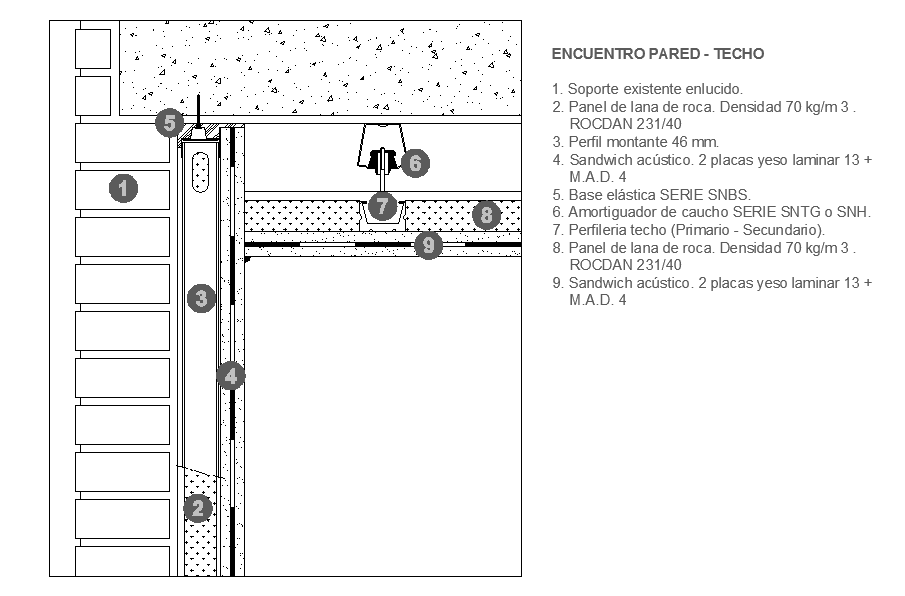 5

6

1

7

8

9

3

4

2

ENCUENTRO PARED - TECHO

1. Soporte existente enlucido.
2. Panel de lana de roca. Densidad 70 kg/m 3 . ROCDAN 231/40
3. Perfil montante 46 mm.
4. Sandwich acústico. 2 placas yeso laminar 13 + M.A.D. 4
5. Base elástica SERIE SNBS.
6. Amortiguador de caucho SERIE SNTG o SNH.
7. Perfileria techo (Primario - Secundario).
8. Panel de lana de roca. Densidad 70 kg/m 3 . ROCDAN 231/40
9. Sandwich acústico. 2 placas yeso laminar 13 + M.A.D. 4