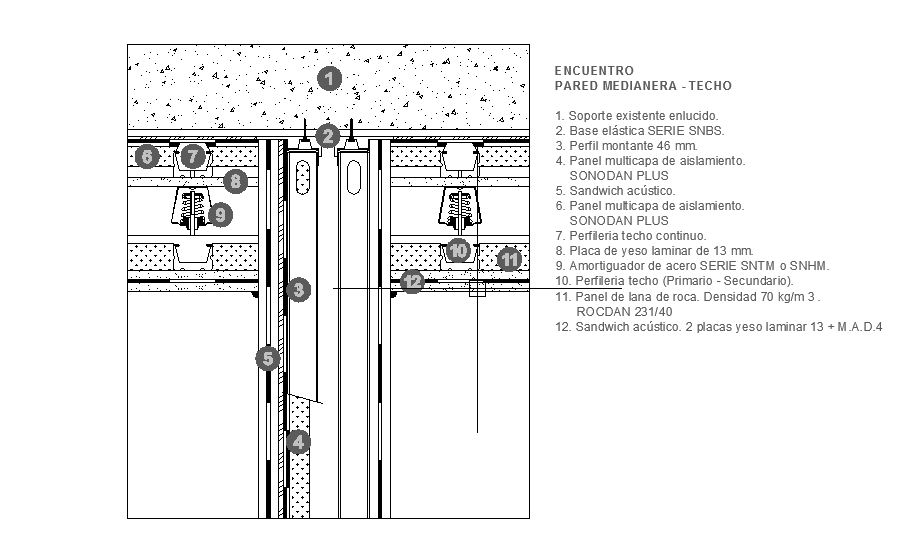 1
2
6
7
8
9
10
11
12
3
5
4

ENCUENTRO
PARED MEDIANERA - TECHO

1. Soporte existente enlucido.
2. Base elástica SERIE SNBS.
3. Perfil montante 46 mm.
4. Panel multicapa de aislamiento. SONODAN PLUS
5. Sandwich acústico.
6. Panel multicapa de aislamiento. SONODAN PLUS
7. Perfileria techo continuo.
8. Placa de yeso laminar de 13 mm.
9. Amortiguador de acero SERIE SNTM o SNHM.
10. Perfileria techo (Primario - Secundario).
11. Panel de lana de roca. Densidad 70 kg/m 3 . ROCDAN 231/40
12. Sandwich acústico. 2 placas yeso laminar 13 + M.A.D.4