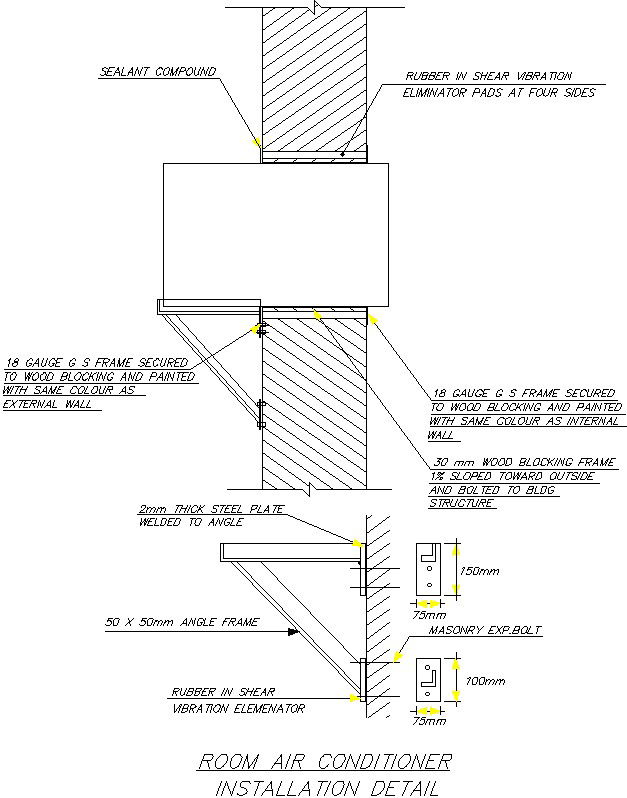 SEALANT COMPOUND

RUBBER IN SHEAR VIBRATION ELIMINATOR PADS AT FOUR SIDES

18 GAUGE G S FRAME SECURED TO WOOD BLOCKING AND PAINTED WITH SAME COLOUR AS EXTERNAL WALL

18 GAUGE G S FRAME SECURED TO WOOD BLOCKING AND PAINTED WITH SAME COLOUR AS INTERNAL WALL

30 mm WOOD BLOCKING FRAME 1% SLOPED TOWARD OUTSIDE AND BOLTED TO BLDG STRUCTURE

2mm THICK STEEL PLATE WELDED TO ANGLE

150mm

75mm

50 X 50mm ANGLE FRAME

MASONRY EXP.BOLT

100mm

RUBBER IN SHEAR VIBRATION ELEMENATOR

75mm

ROOM AIR CONDITIONER
INSTALLATION DETAIL