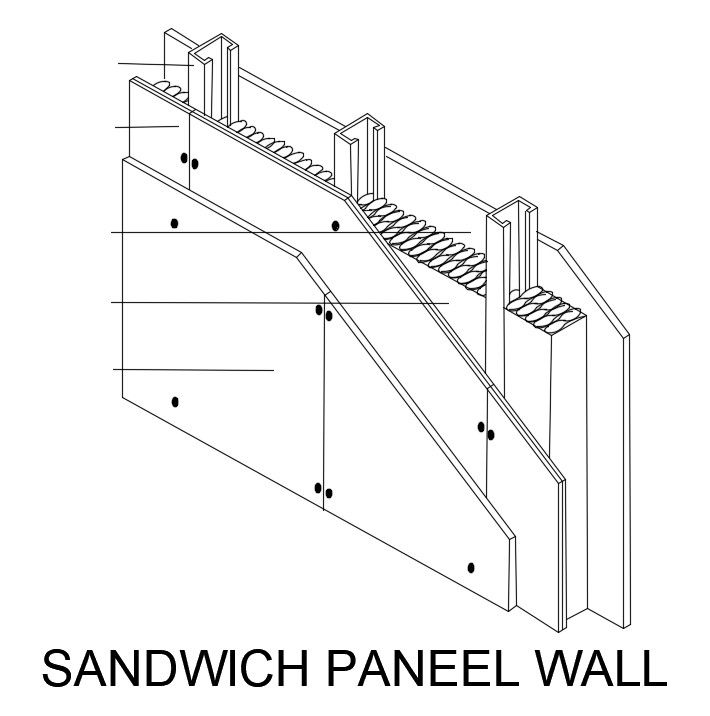 SANDWICH PANEEL WALL