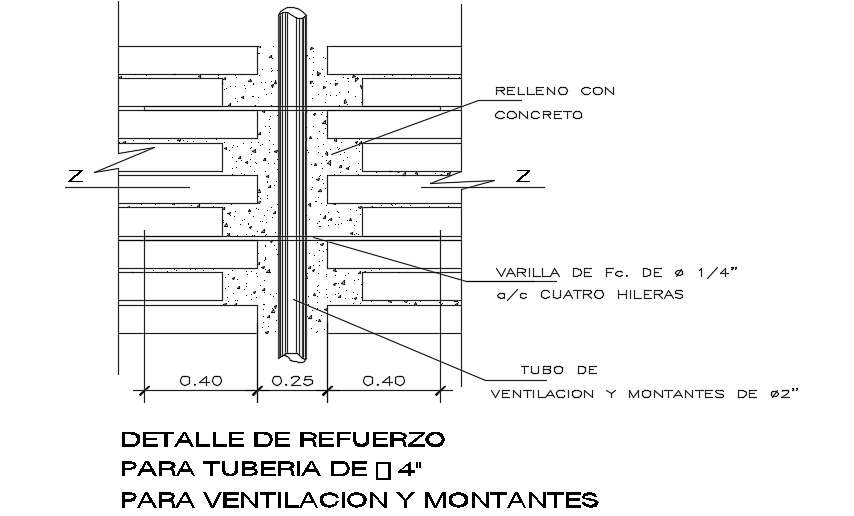 RELLENO CON CONCRETO

Z

Z

VARILLA DE Fc. DE ø 1/4"
a/c CUATRO HILERAS

TUBO DE
VENTILACION Y MONTANTES DE ø2"

0.40 0.25 0.40

DETALLE DE REFUERZO
PARA TUBERIA DE ▯ 4"
PARA VENTILACION Y MONTANTES