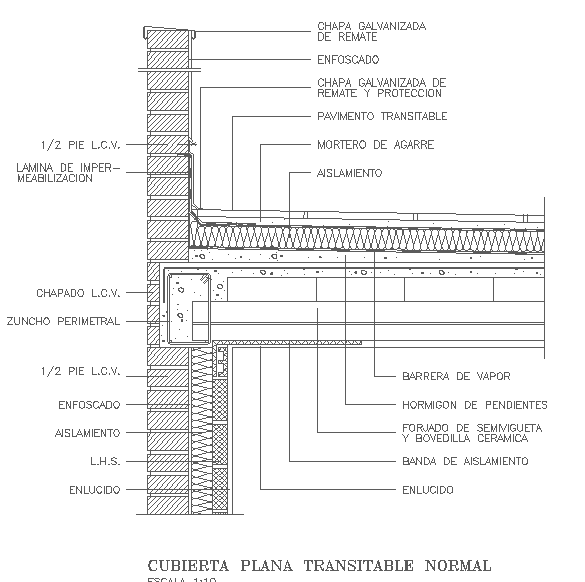 CHAPA GALVANIZADA DE REMATE

ENFOSCADO

CHAPA GALVANIZADA DE REMATE Y PROTECCION

PAVIMENTO TRANSITABLE

MORTERO DE AGARRE

AISLAMIENTO

1/2 PIE L.C.V.

LAMINA DE IMPERMEABILIZACION

CHAPADO L.C.V.

ZUNCHO PERIMETRAL

1/2 PIE L.C.V.

ENFOSCADO

AISLAMIENTO

L.H.S.

ENLUCIDO

BARRERA DE VAPOR

HORMIGON DE PENDIENTES

FORJADO DE SEMIVIGUETA Y BOVEDILLA CERAMICA

BANDA DE AISLAMIENTO

ENLUCIDO

CUBIERTA PLANA TRANSITABLE NORMAL

ESCALA 1:10