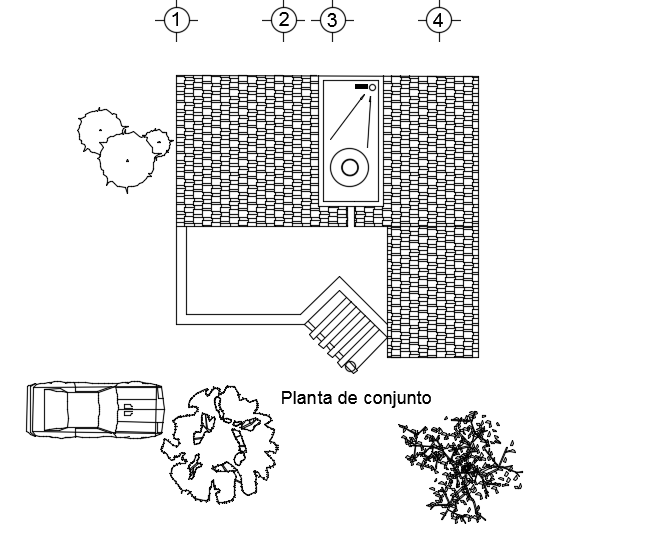 1

2

3

4

Planta de conjunto