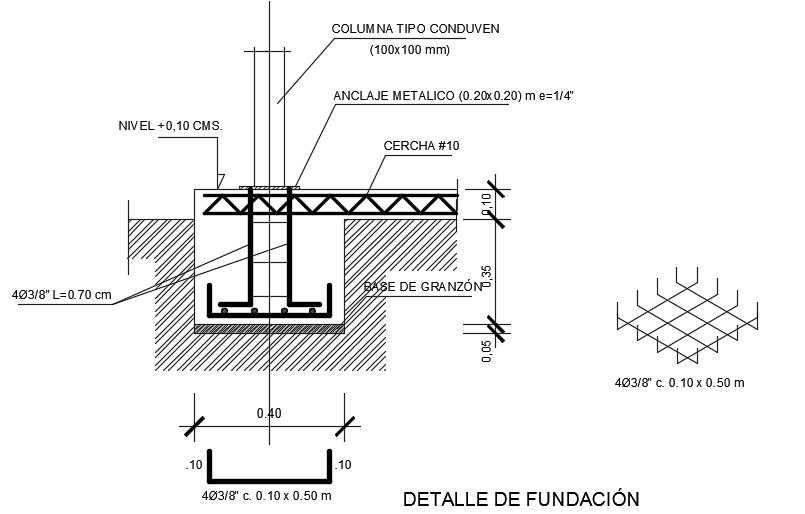 COLUMNA TIPO CONDUVEN
(100x100 mm)

ANCLAJE METALICO (0.20x0.20) m e=1/4"

NIVEL +0,10 CMS.

CERCHA #10

0,10

0,35

0,05

4Ø3/8" L=0.70 cm

BASE DE GRANZÓN

4Ø3/8" c. 0.10 x 0.50 m

0.40

.10

.10

4Ø3/8" c. 0.10 x 0.50 m

DETALLE DE FUNDACIÓN