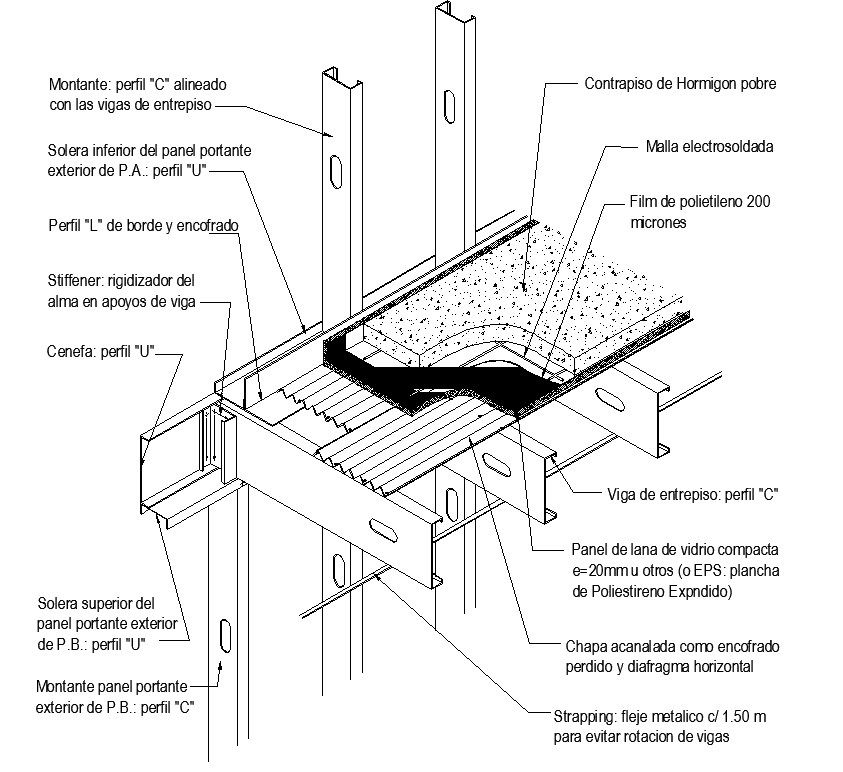 Montante: perfil "C" alineado con las vigas de entrepiso

Solera inferior del panel portante exterior de P.A.: perfil "U"

Perfil "L" de borde y encofrado

Stiffener: rigidizador del alma en apoyos de viga

Cenefa: perfil "U"

Solera superior del panel portante exterior de P.B.: perfil "U"

Montante panel portante exterior de P.B.: perfil "C"

Contrapiso de Hormigon pobre

Malla electrosoldada

Film de polietileno 200 micrones

Viga de entrepiso: perfil "C"

Panel de lana de vidrio compacta e=20mm u otros (o EPS: plancha de Poliestireno Expndido)

Chapa acanalada como encofrado perdido y diafragma horizontal

Strapping: fleje metalico c/ 1.50 m para evitar rotacion de vigas