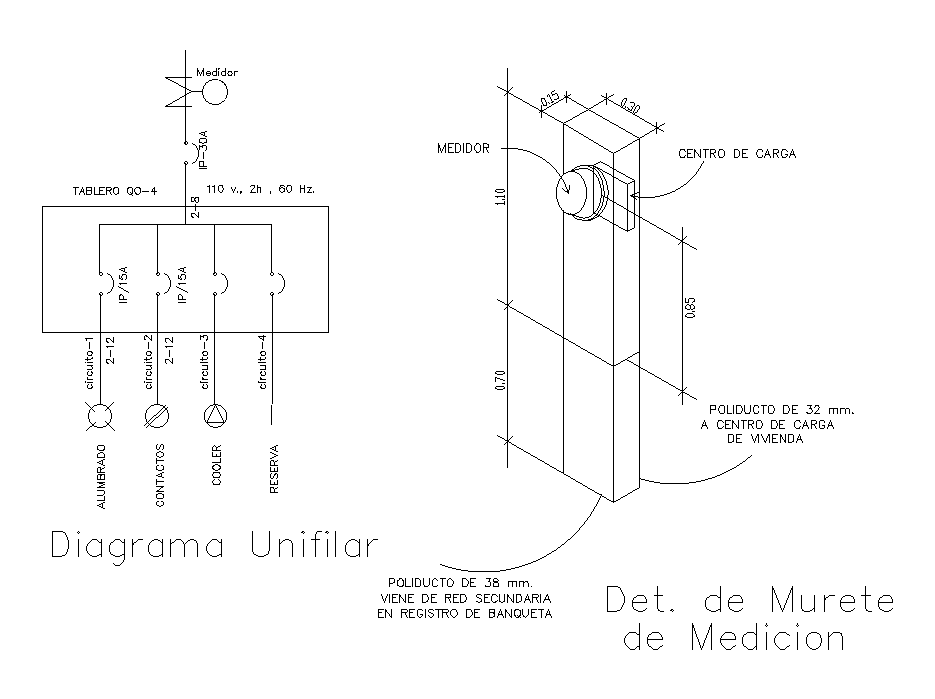 Medidor

IP-30A

TABLERO QO-4

110 v., 2h , 60 Hz.

2-8

IP/15A

IP/15A

circuito-1
2-12

circuito-2
2-12

circuito-3

circuito-4

ALUMBRADO

CONTACTOS

COOLER

RESERVA

Diagrama Unifilar

0.15

0.30

MEDIDOR

CENTRO DE CARGA

1.10

0.85

0.70

POLIDUCTO DE 32 mm.
A CENTRO DE CARGA
DE VIVIENDA

POLIDUCTO DE 38 mm.
VIENE DE RED SECUNDARIA
EN REGISTRO DE BANQUETA

Det. de Murete
de Medicion